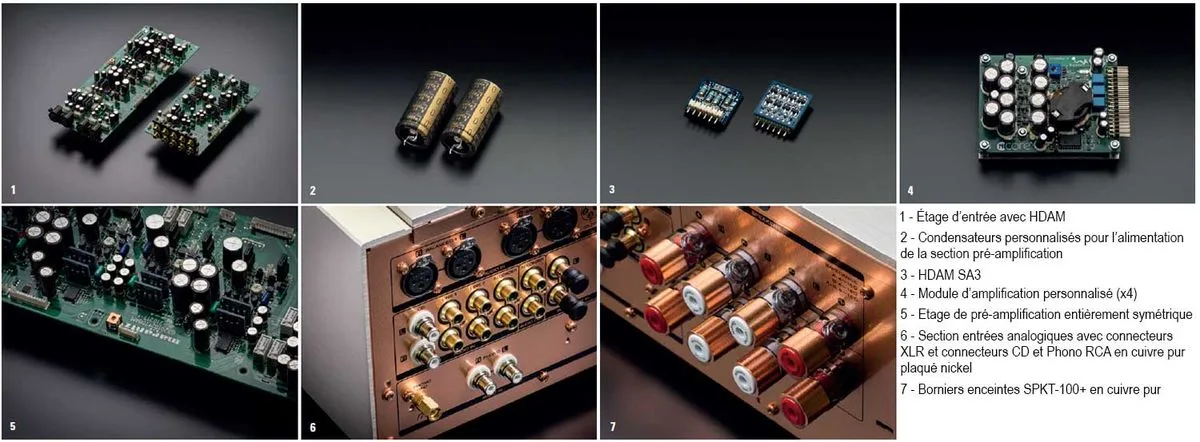 1

2

3

4

5

6

7

1 - Étage d'entrée avec HDAM

2 - Condensateurs personnalisés pour l'alimentation de la section pré-amplification

3 - HDAM SA3

4 - Module d'amplification personnalisé (x4)

5 - Etage de pré-amplification entièrement symétrique

6 - Section entrées analogiques avec connecteurs XLR et connecteurs CD et Phono RCA en cuivre pur plaqué nickel

7 - Borniers enceintes SPKT-100+ en cuivre pur